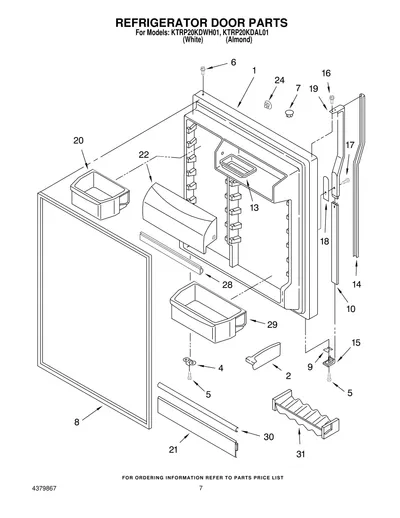 REFRIGERATOR DOOR PARTS
For Models: KTRP20KDWH01, KTRP20KDAL01
(White) (Almond)

6
1
24
7
16
19
20
22
17
13
18
14
28
10
29
15
9
4
2
5
5
8
30
21
31

FOR ORDERING INFORMATION REFER TO PARTS PRICE LIST

4379867

7