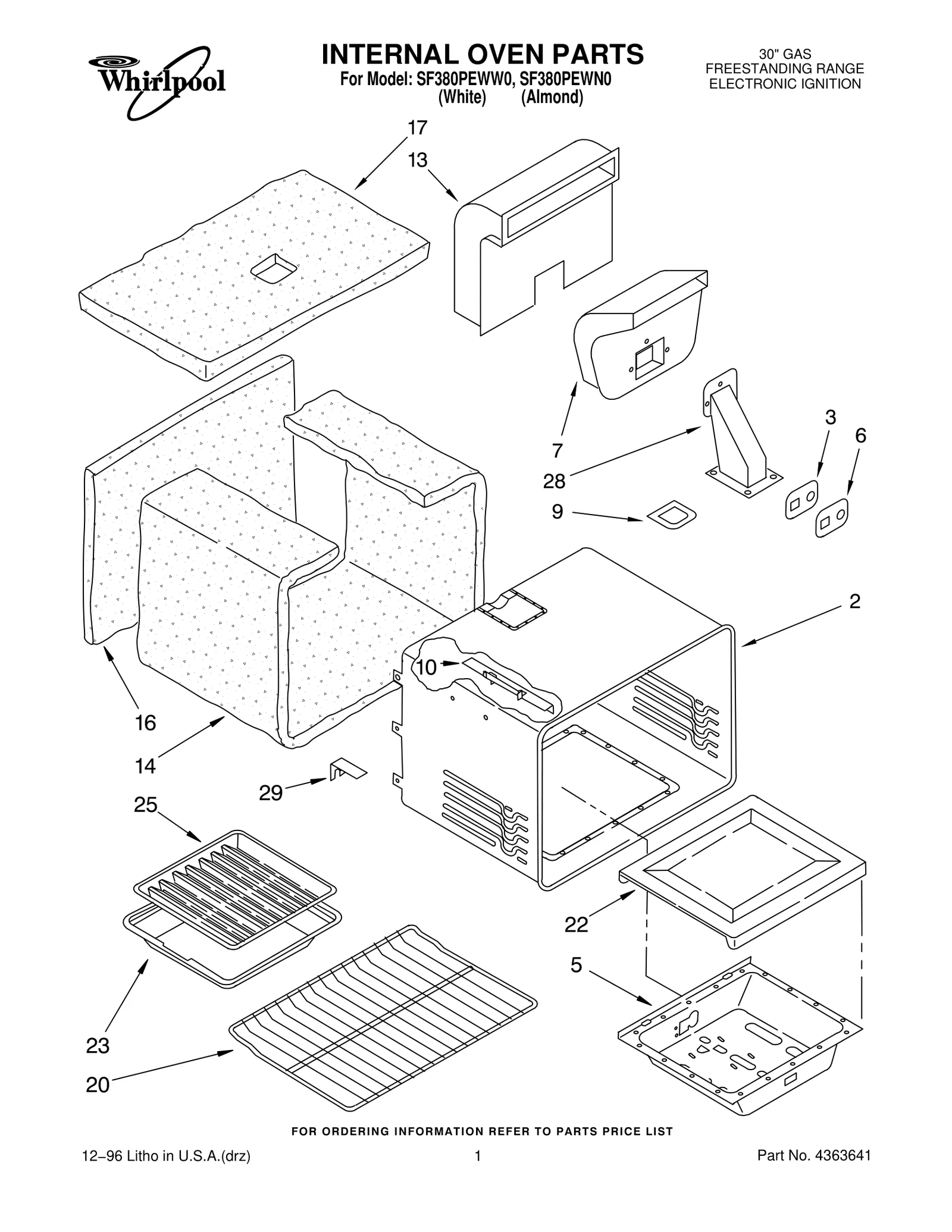 Whirlpool

INTERNAL OVEN PARTS
For Model: SF380PEWW0, SF380PEWN0
(White) (Almond)

30" GAS
FREESTANDING RANGE
ELECTRONIC IGNITION

17
13
7
28
3
6
9
2
10
16
14
29
25
22
5
23
20

FOR ORDERING INFORMATION REFER TO PARTS PRICE LIST

12–96 Litho in U.S.A.(drz)
1
Part No. 4363641