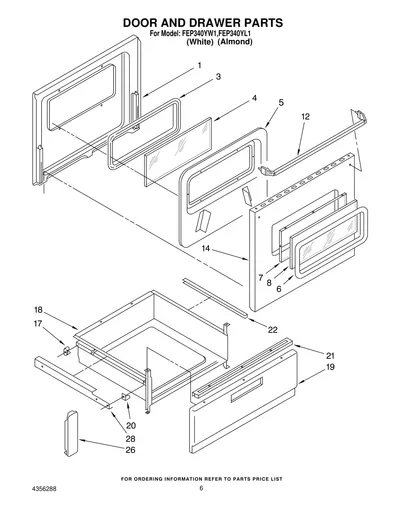 DOOR AND DRAWER PARTS
For Model: FEP340YW1,FEP340YL1
(White) (Almond)

1
3
4
5
12
14
7
8
6
18
17
22
21
19
20
28
26

FOR ORDERING INFORMATION REFER TO PARTS PRICE LIST
4356288
6