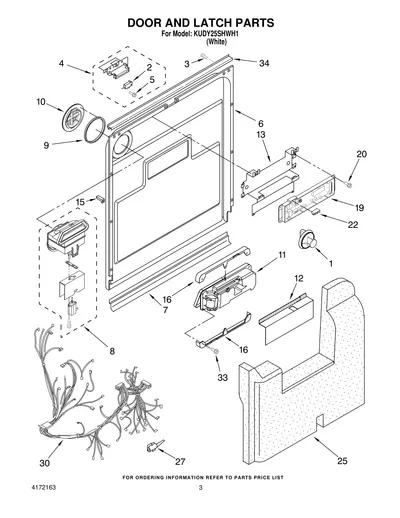 DOOR AND LATCH PARTS
For Model: KUDY25SHWH1
(White)

4
2
5
3
34
10
9
6
13
20
15
19
22
1
11
12
16
7
16
8
33
30
27
25

FOR ORDERING INFORMATION REFER TO PARTS PRICE LIST

4172163
3