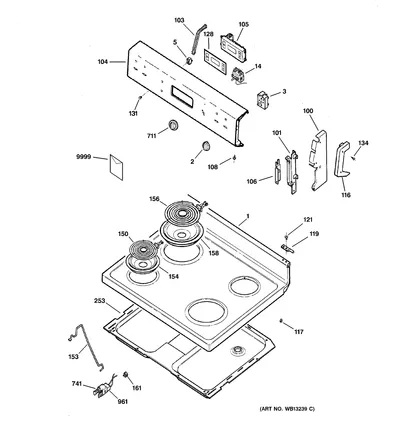 103
105
128
5
104
14
3
131
100
711
101
134
9999
2
108
106
116
156
1
121
119
150
158
154
253
117
153
741
161
961
(ART NO. WB13239 C)