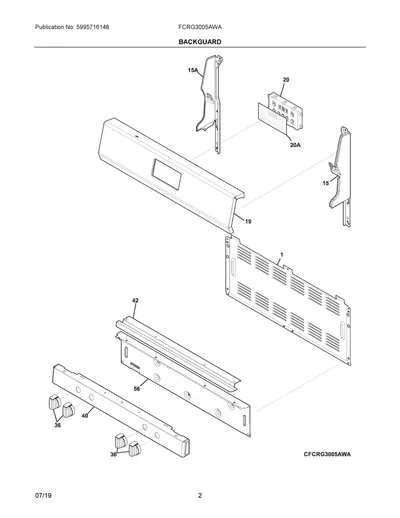 Publication No: 5995716148 FCRG3005AWA

BACKGUARD

15A

20

20A

15

19

1

42

56

40

36

36

CFCRG3005AWA

07/19 2