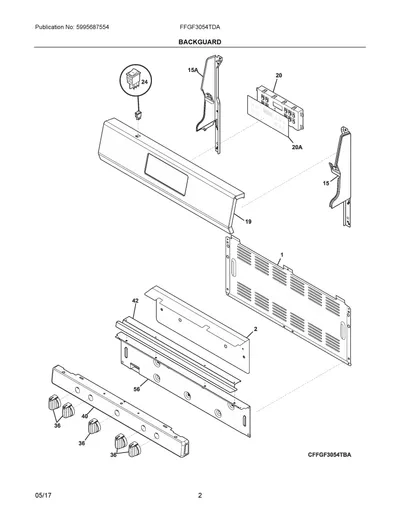 Publication No: 5995687554 FFGF3054TDA

BACKGUARD

24

15A

20

20A

15

19

1

42

2

56

40

36

36

36

CFFGF3054TBA

05/17 2