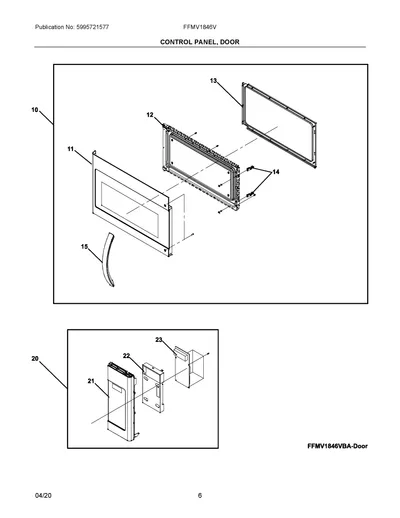 Publication No: 5995721577

FFMV1846V

CONTROL PANEL, DOOR

10

11

12

13

14

15

20

21

22

23

FFMV1846VBA-Door

04/20

6