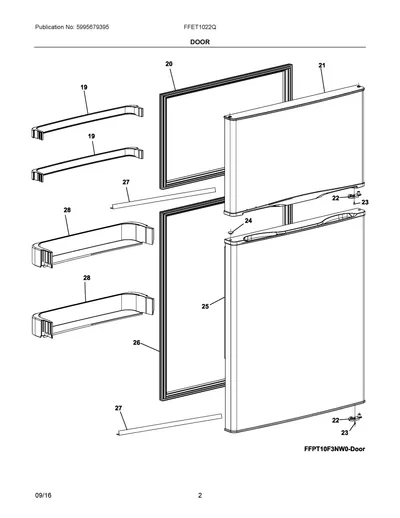 Publication No: 5995679395

FFET1022Q

DOOR

20

21

19

19

27

22

23

28

24

28

25

26

27

22

23

FFPT10F3NW0-Door

09/16

2