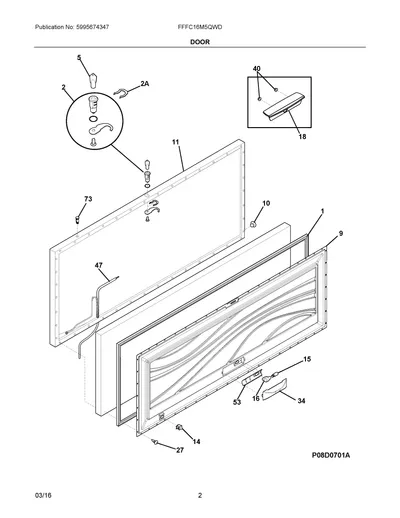 Publication No: 5995674347

FFFC16M5QWD

DOOR

5

2

2A

40

18

11

73

10

1

9

47

15

53

16

34

14

27

P08D0701A

03/16

2