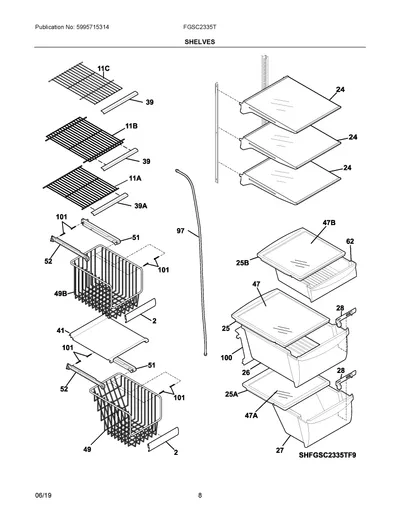 Publication No: 5995715314 FGSC2335T

SHELVES

11C
39
11B
39
11A
39A
101
51
52
101
49B
2
41
101
51
52
101
49
2
97
24
24
24
47B
62
25B
47
28
25
100
26
28
25A
47A
27
SHFGSC2335TF9

06/19 8