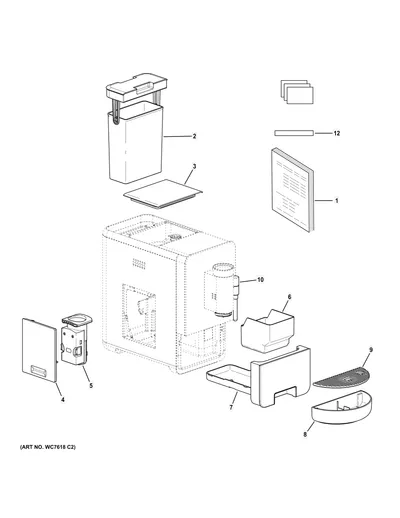 2

12

3

1

10

6

9

5

4

7

8

(ART NO. WC7618 C2)