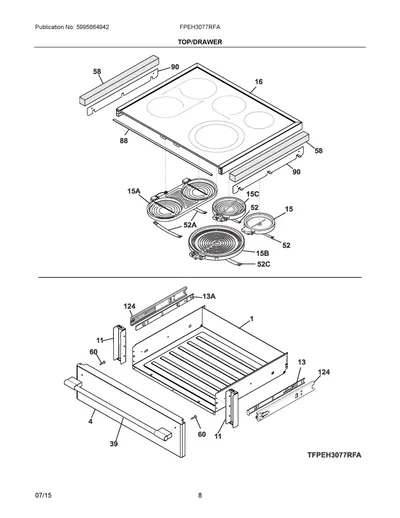 Publication No: 5995664942
FPEH3077RFA

TOP/DRAWER

58
90
16
88
58
90
15A
15C
52
15
52A
52
15B
52C

124
13A
1
11
60
13
124
4
39
60
11

TFPEH3077RFA

07/15
8