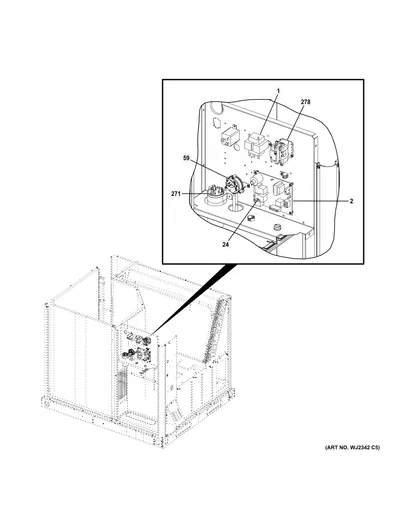 1

278

59

271

2

24

(ART NO. WJ2342 C5)