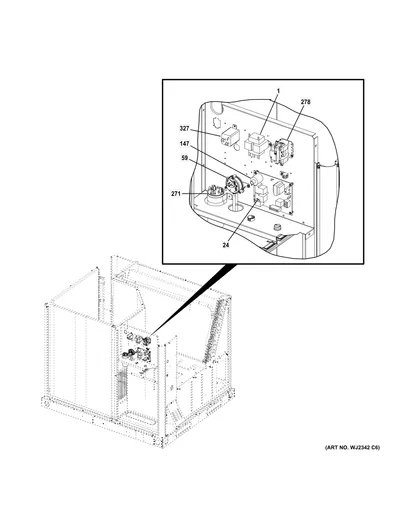 1
278
327
147
59
271
24
(ART NO. WJ2342 C6)