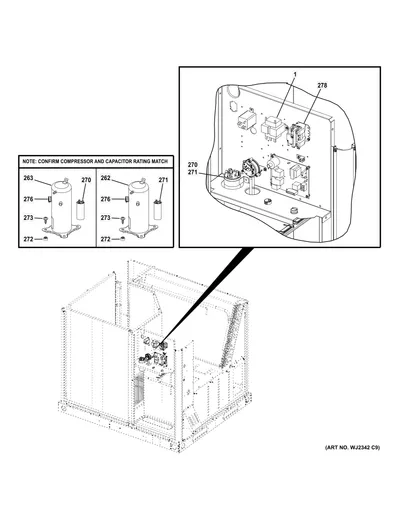 1
278
270
271
NOTE: CONFIRM COMPRESSOR AND CAPACITOR RATING MATCH
263
270
276
273
272
262
271
276
273
272
(ART NO. WJ2342 C9)