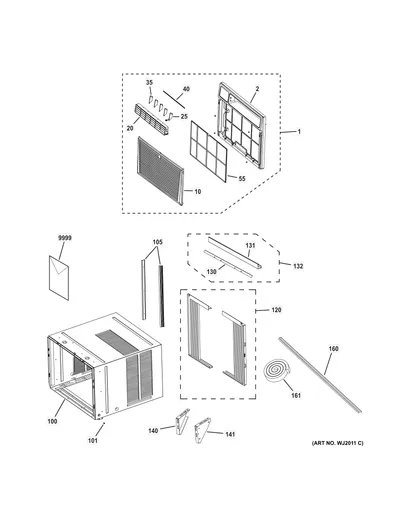 35
40
2
25
20
1
55
10
9999
105
131
132
130
120
160
161
100
101
140
141
(ART NO. WJ2011 C)