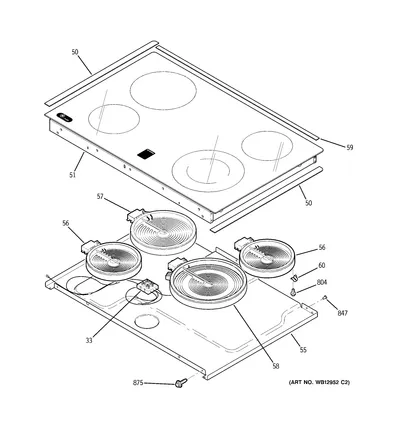 50

59

51

50

57

56

56

60

804

847

33

55

58

875

(ART NO. WB12952 C2)