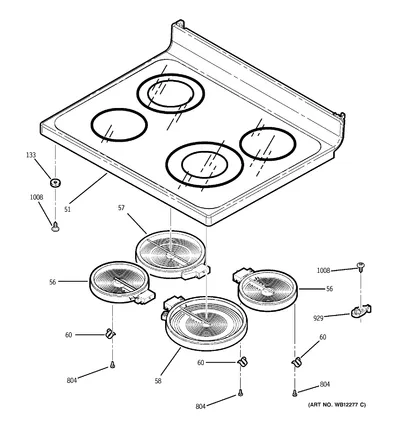 133
1008
51
57
56
1008
56
929
60
60
60
804
58
804
804
(ART NO. WB12277 C)