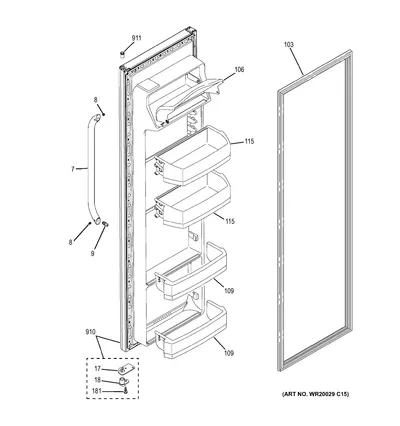 911

103

106

8

115

7

115

8

9

109

910

109

17

18

181

(ART NO. WR20029 C15)