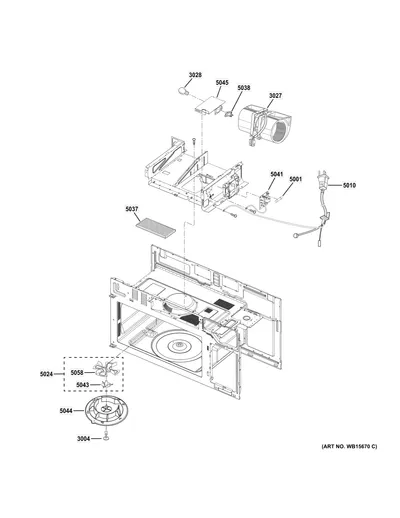 3028
5045
5038
3027
5041
5001
5010
5037
5024
5058
5043
5044
3004
(ART NO. WB15670 C)