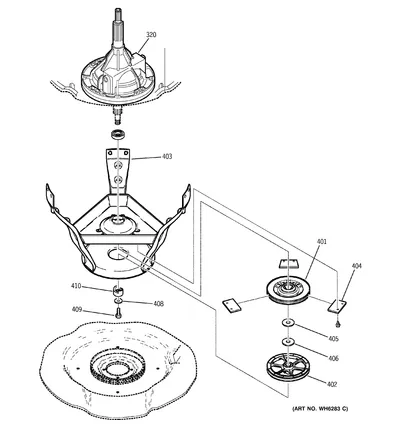 320

403

401

404

410

408

409

405

406

402

(ART NO. WH6283 C)