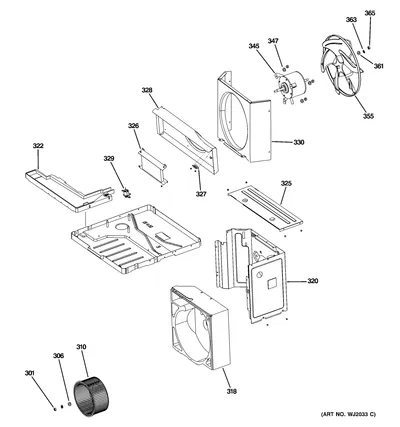 365
363
345
347
361
328
355
326
330
322
329
327
325
320
310
306
301
318
(ART NO. WJ2033 C)