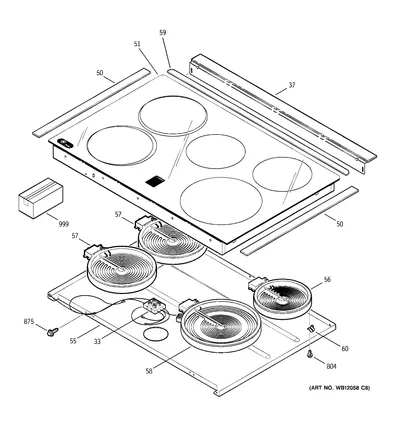 59
51
50
37
999
57
50
57
56
875
55
33
60
58
804
(ART NO. WB12058 C8)