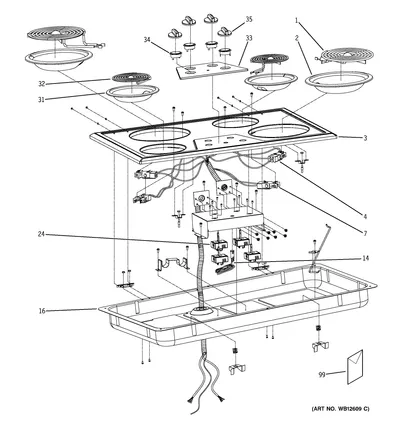 35
1
34
33
2
32
31
3
4
7
24
14
16
99
(ART NO. WB12609 C)