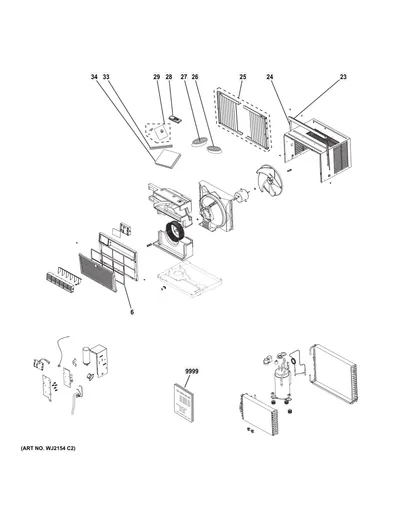 34 33 29 28 27 26 25 24 23

6

9999

(ART NO. WJ2154 C2)