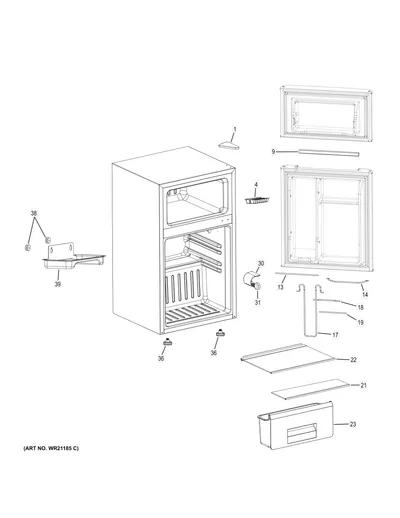 1
9
4
38
39
30
31
13
14
18
19
17
36
36
22
21
23
(ART NO. WR21185 C)