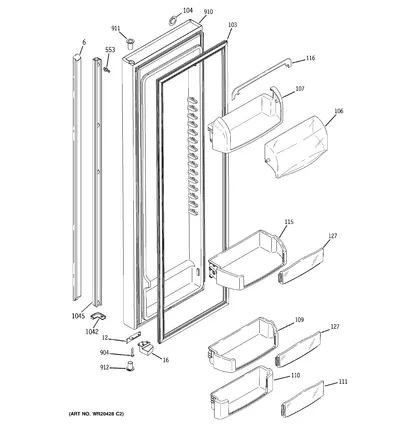 104
910
911
103
6
553
116
107
106
115
127
1045
1042
109
127
12
904
16
912
110
111
(ART NO. WR20428 C2)