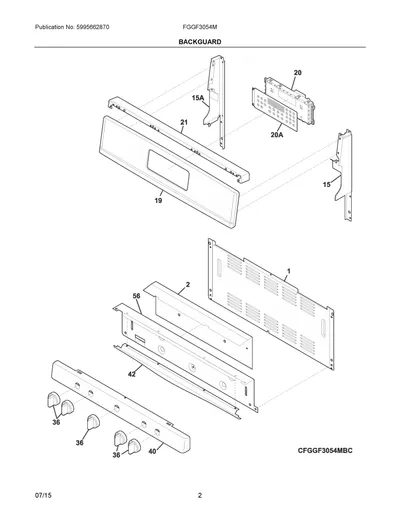 Publication No: 5995662870 FGGF3054M

BACKGUARD

20

15A

21

20A

15

19

1

2

56

42

36

36

36

40

CFGGF3054MBC

07/15 2