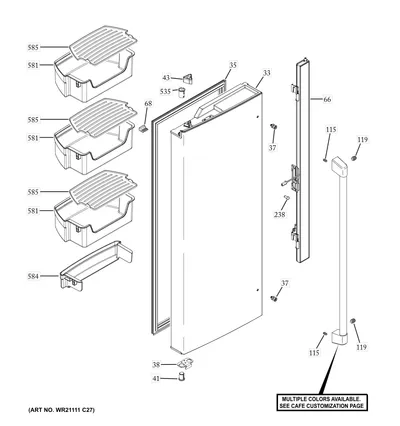 585
581
585
581
585
581
584
43
535
68
35
33
66
37
115
119
238
37
115
119
38
41
MULTIPLE COLORS AVAILABLE. SEE CAFE CUSTOMIZATION PAGE
(ART NO. WR21111 C27)