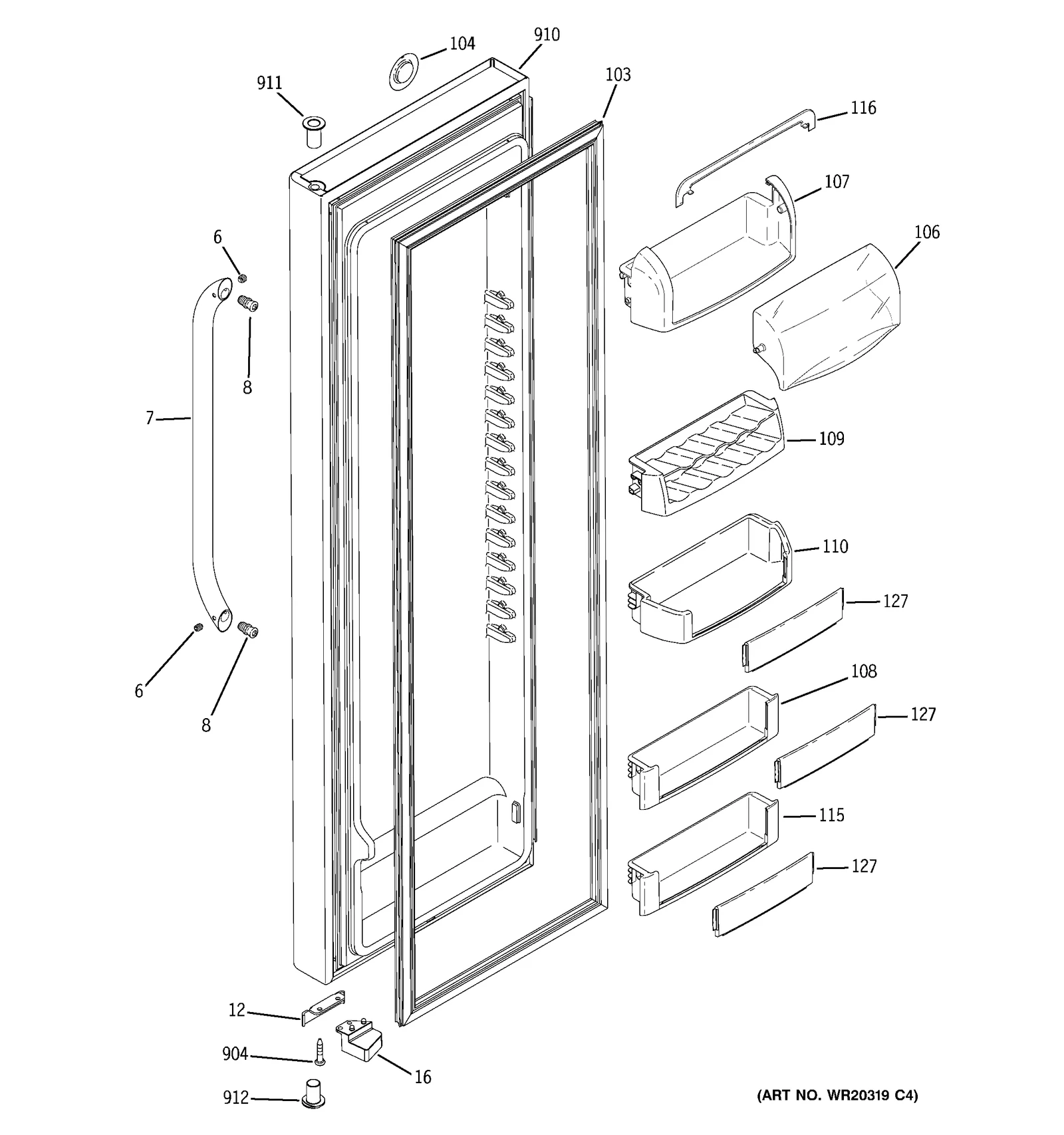 104
910
911
103
116
107
106
6
8
7
109
110
127
6
8
108
127
115
127
12
904
16
912
(ART NO. WR20319 C4)