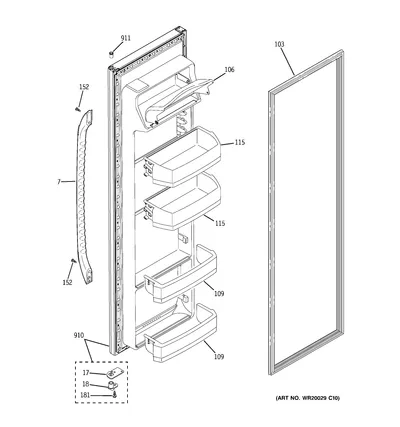 911
103
106
152
115
7
115
152
109
910
109
17
18
181
(ART NO. WR20029 C10)