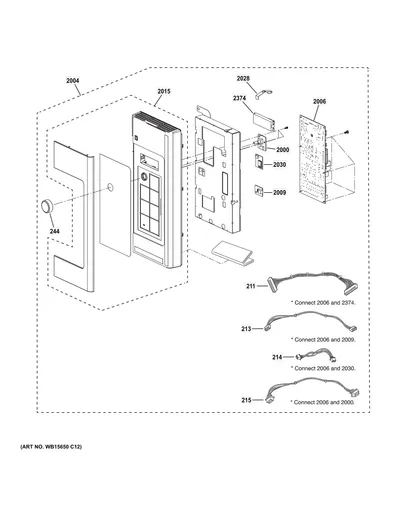 2004

2015

2028

2374

2006

2000

2030

2009

244

211

* Connect 2006 and 2374.

213

* Connect 2006 and 2009.

214

* Connect 2006 and 2030.

215

* Connect 2006 and 2000.

(ART NO. WB15650 C12)