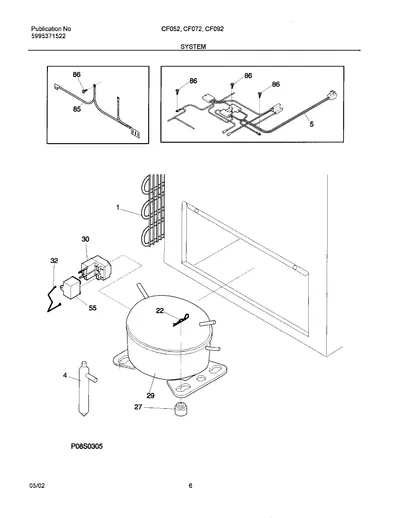 Publication No
5995371522

CF052, CF072, CF092

SYSTEM

86
85

86
86
86
5

1
30
32
55
22
4
29
27

P08S0305

03/02

6