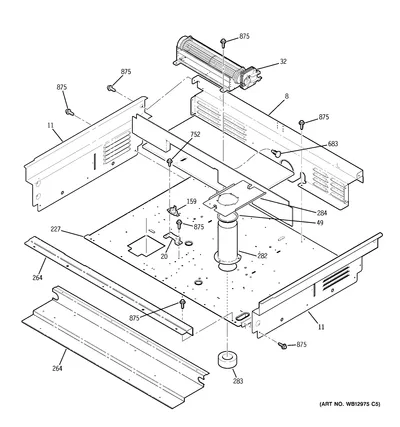 875
32
875
875
8
875
11
752
683
159
284
49
875
227
20
282
264
875
11
875
264
283
(ART NO. WB12975 C5)