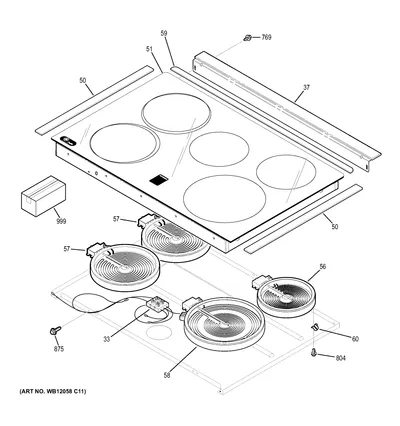 59
769
51
50
37
999
57
50
57
56
33
60
875
804
58
(ART NO. WB12058 C11)