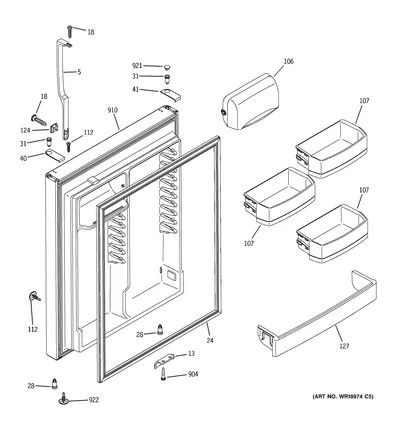 18
5
921
31
41
106
18
910
107
124
112
31
40
107
107
112
28
24
127
13
904
28
922
(ART NO. WR18974 C5)