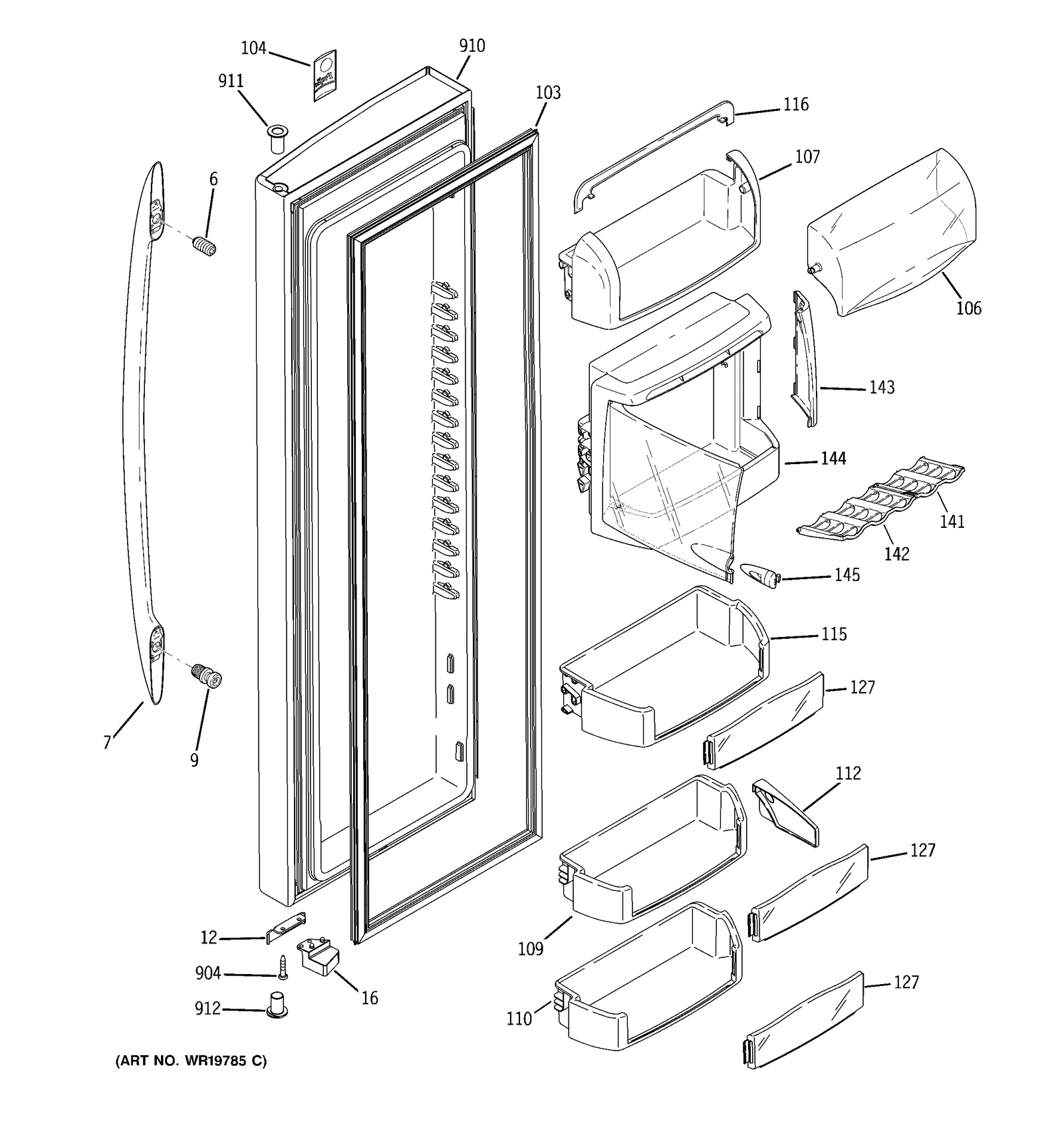 104
910
911
103
116
107
6
106
143
144
141
142
145
115
127
7
9
112
127
12
109
904
16
127
912
110
(ART NO. WR19785 C)