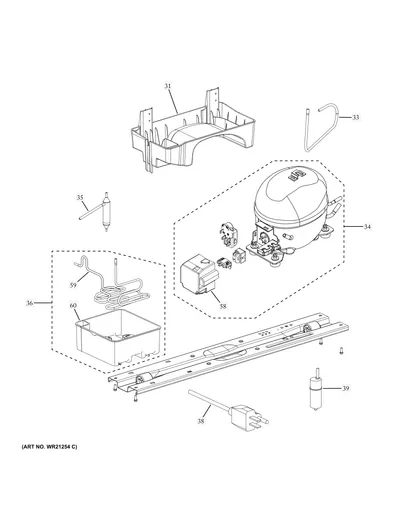 31
33
35
34
59
36
60
58
39
38
(ART NO. WR21254 C)