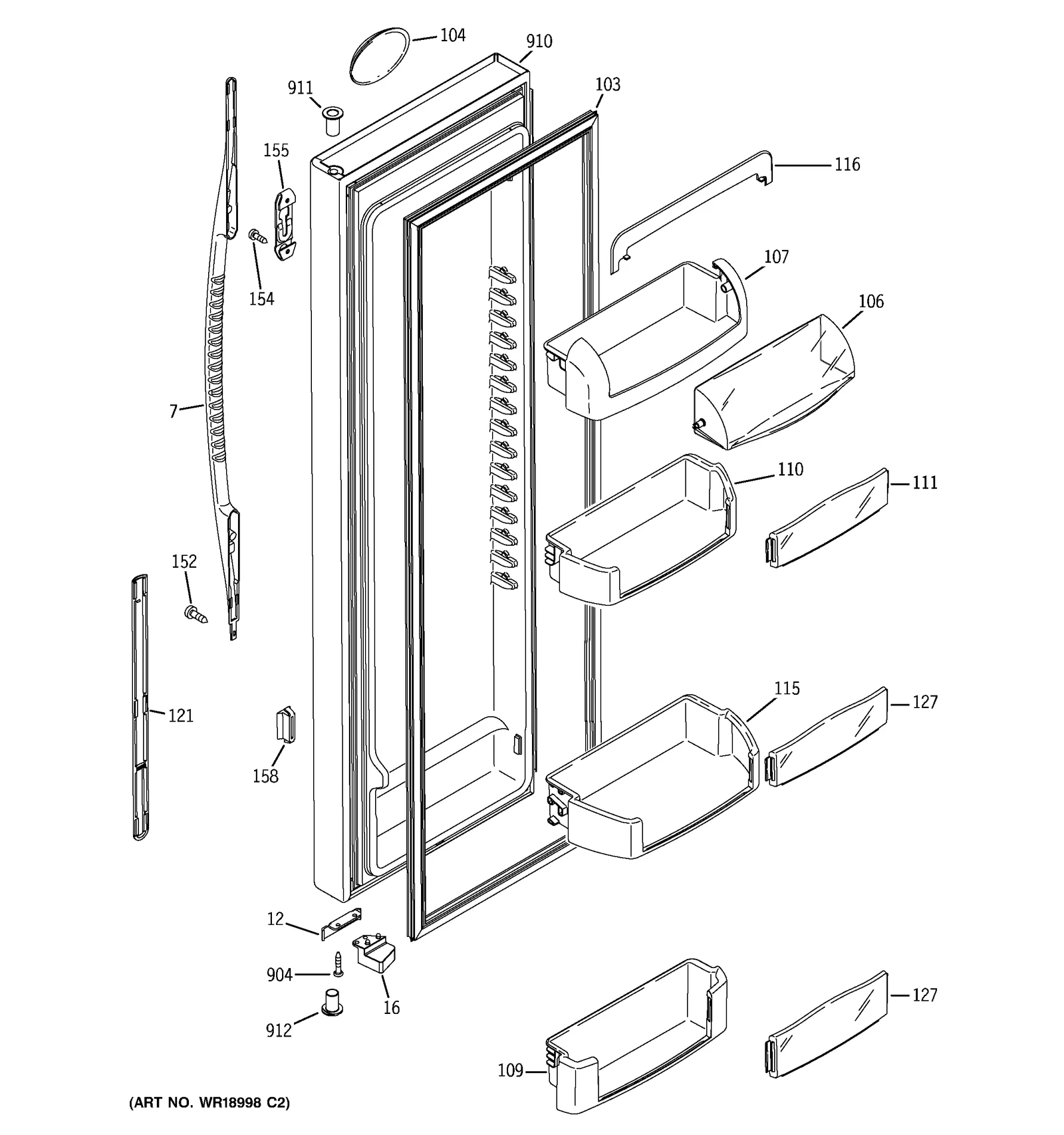 104
910
911
103
155
116
154
107
106
7
110
111
152
121
115
127
158
12
904
16
912
127
109
(ART NO. WR18998 C2)