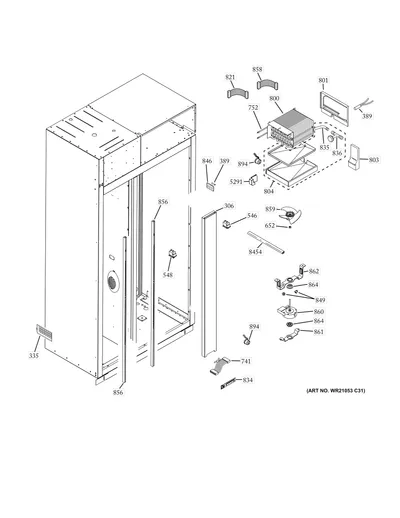 821
858
801
800
752
389
835
836
803
846
389
894
5291
804
856
306
546
859
652
8454
548
862
864
849
860
864
861
894
335
741
834
856
(ART NO. WR21053 C31)