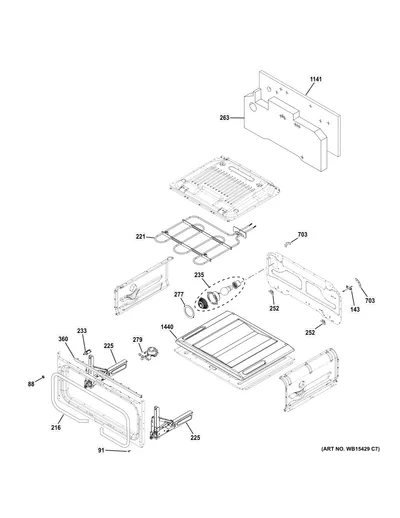 1141
263
221
703
235
277
252
143
703
252
1440
233
360
225
279
88
216
225
91
(ART NO. WB15429 C7)