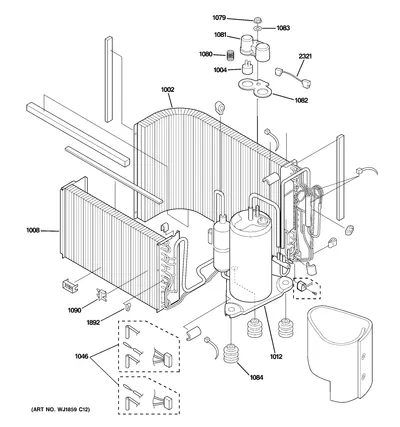 1079
1083
1081
1080
1004
2321
1082
1002
1008
1090
1892
1046
1012
1084
(ART NO. WJ1859 C12)