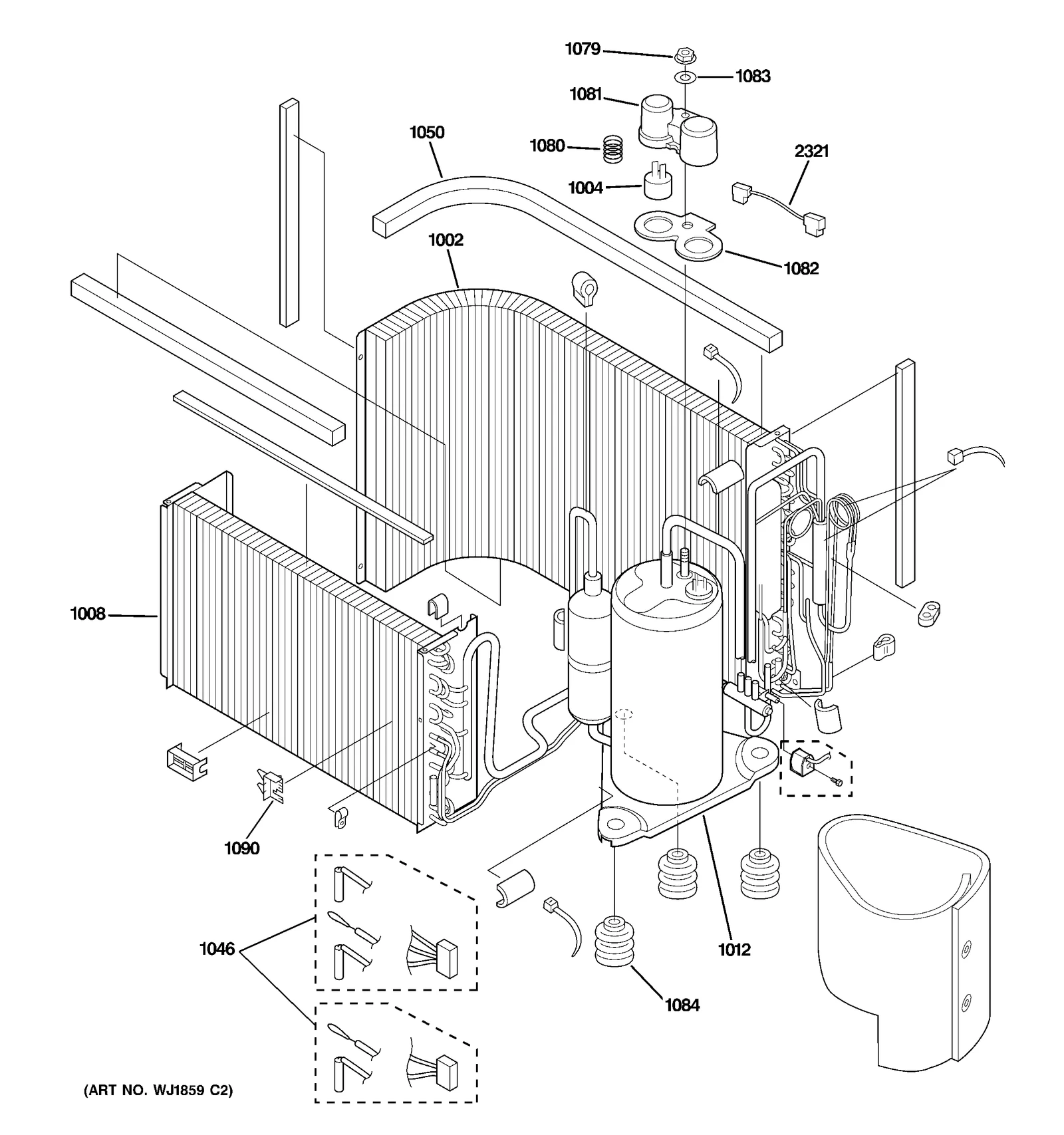 1079
1083
1081
1050
1080
2321
1004
1002
1082
1008
1090
1046
1012
1084
(ART NO. WJ1859 C2)