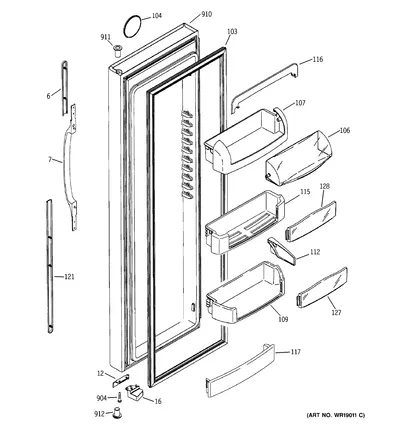 104
910
911
103
116
6
107
106
7
115
128
112
121
109
127
117
12
904
16
912
(ART NO. WR19011 C)