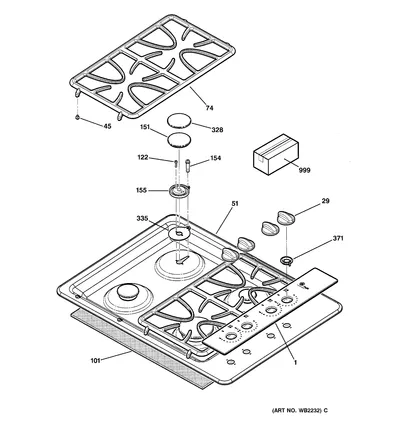 74

45

151

328

122

154

999

155

51

29

335

371

101

1

(ART NO. WB2232) C