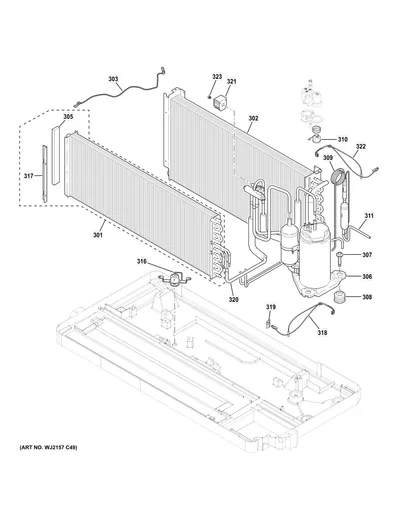 303
323
321
305
302
310
322
309
317
311
301
307
316
306
320
308
319
318
(ART NO. WJ2157 C49)