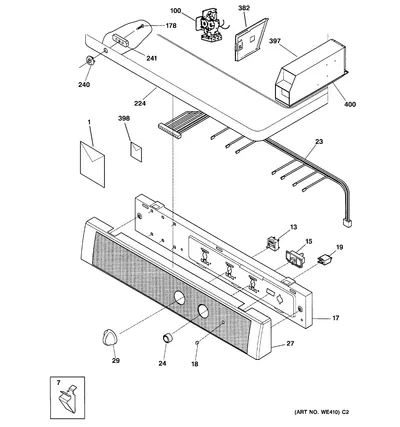 100
382
178
397
241
240
224
400
1
398
23
13
15
19
17
27
29
24
18
7
(ART NO. WE410) C2