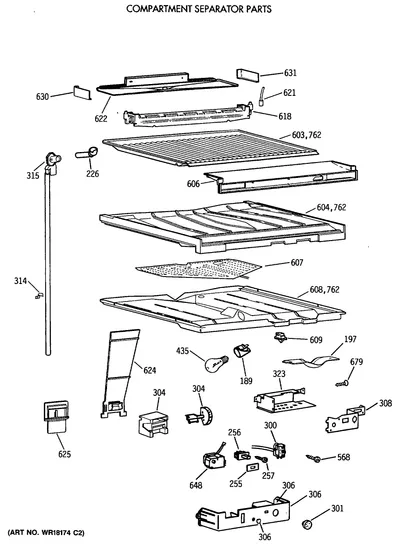 COMPARTMENT SEPARATOR PARTS

631
630
621
622
618
603,762
315
226
606
604,762
607
314
608,762
609
197
435
624
189
679
323
304
304
308
625
256
300
568
648
257
255
306
306
301
306
(ART NO. WR18174 C2)