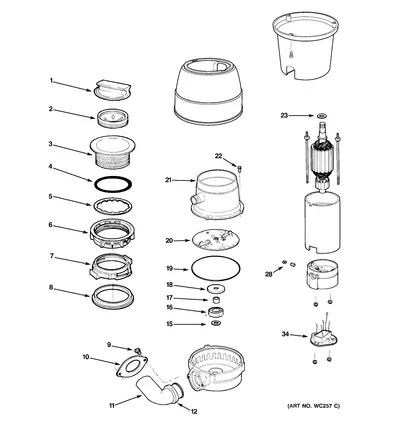 1
2
3
4
5
6
7
8
9
10
11
12
22
21
20
19
18
17
16
15
23
28
34
(ART NO. WC257 C)